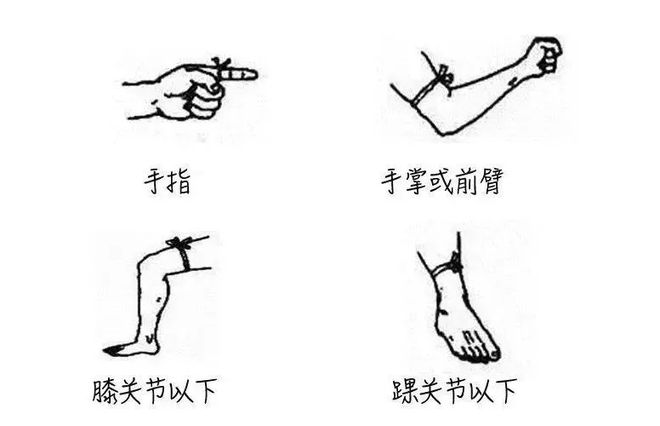 手指

手掌或前臂

膝关节以下

踝关节以下